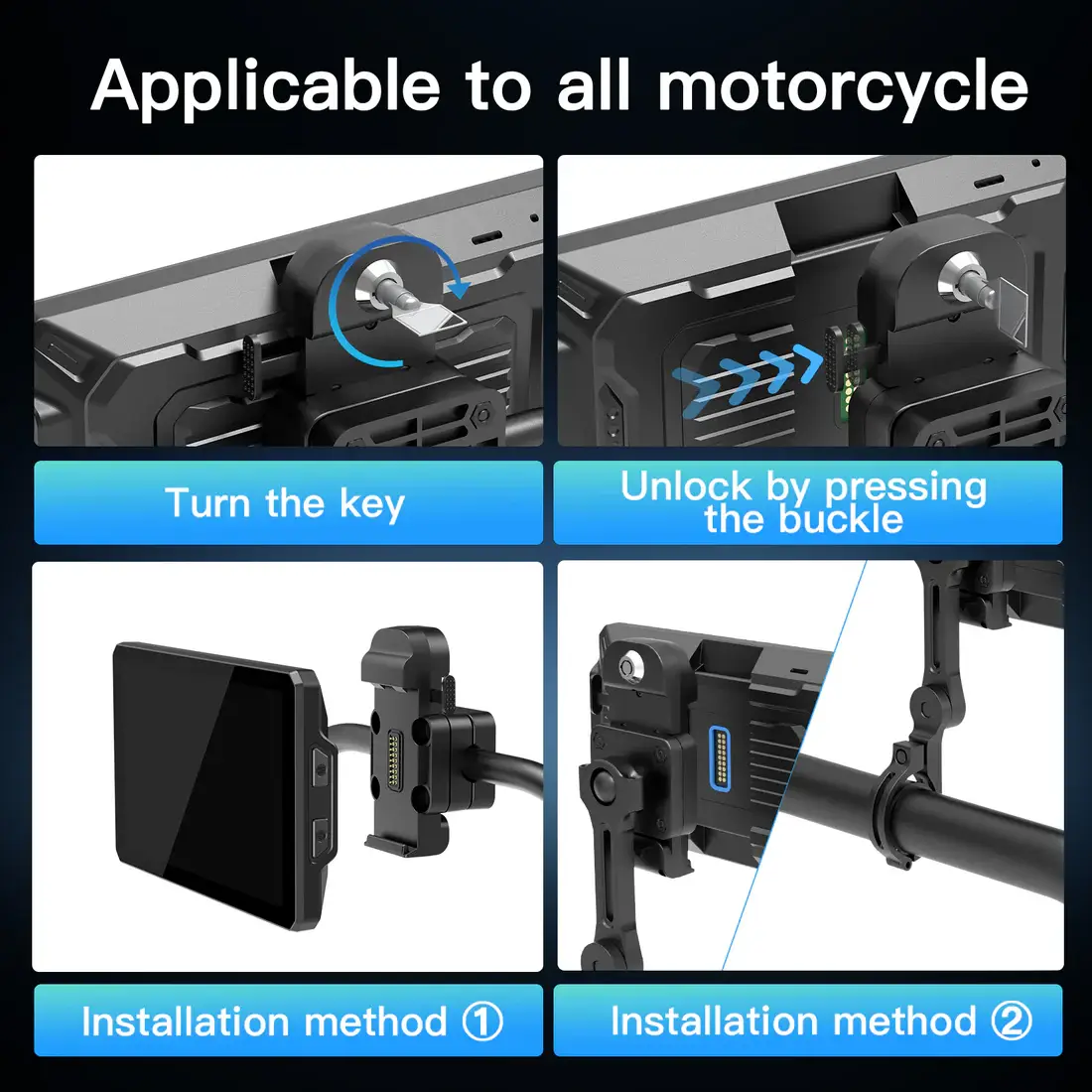 Applicable to all motorcycle

Turn the key

Unlock by pressing the buckle

Installation method ①

Installation method ②