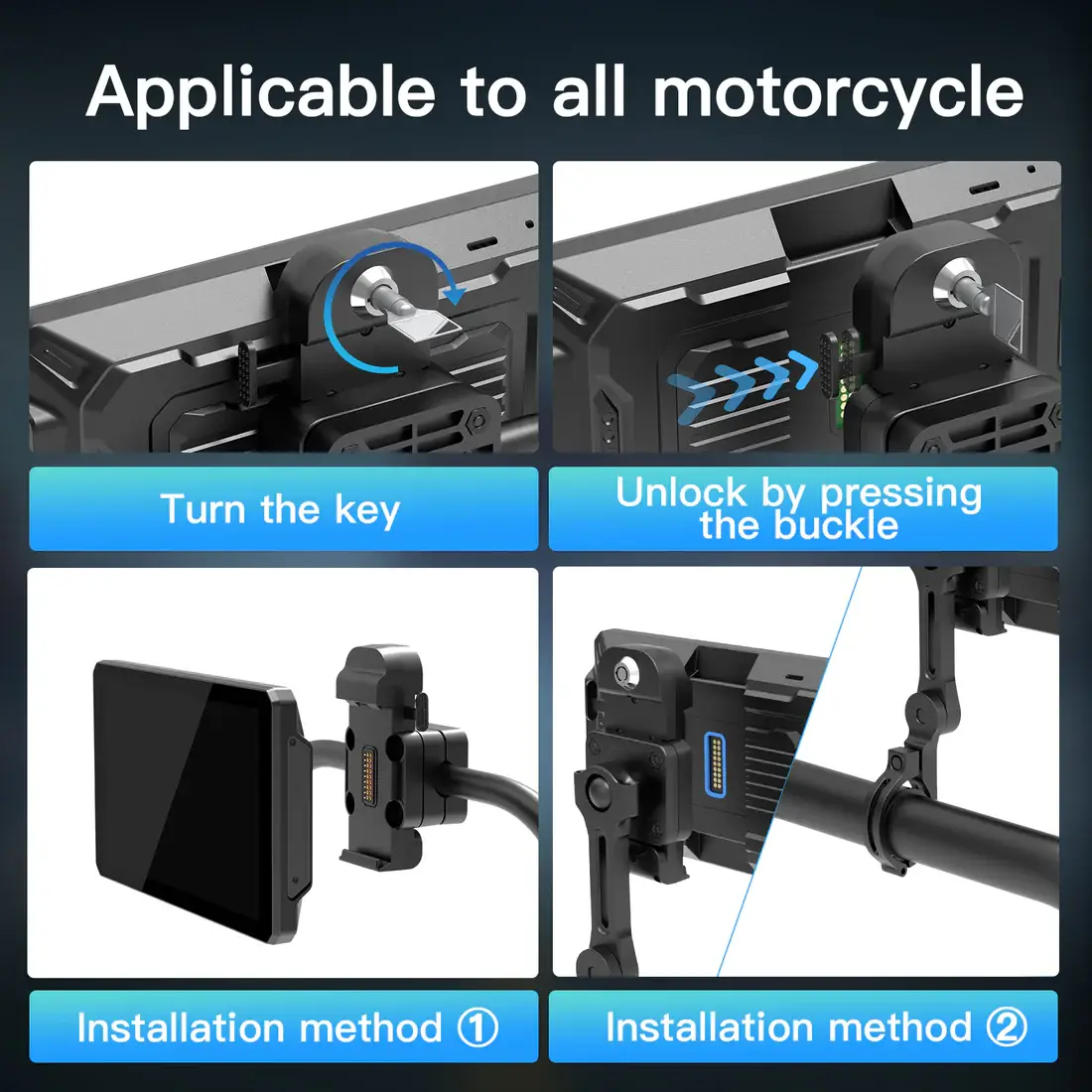 Applicable to all motorcycle

Turn the key

Unlock by pressing the buckle

Installation method ①

Installation method ②